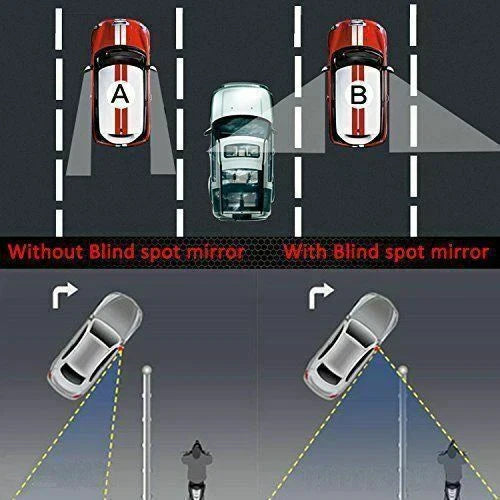 A

B

Without Blind spot mirror

With Blind spot mirror