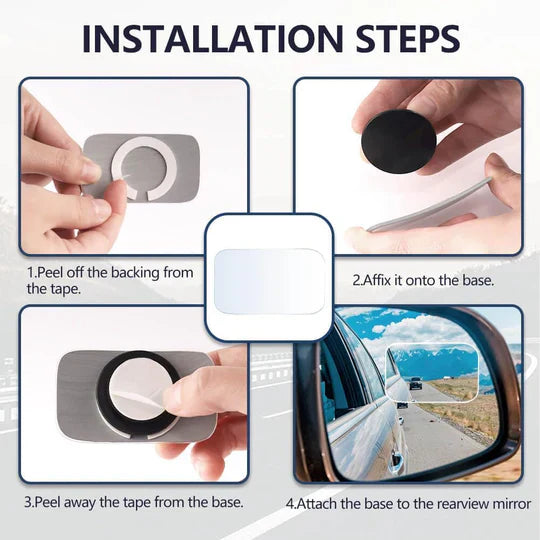 INSTALLATION STEPS

1.Peel off the backing from the tape.

2.Affix it onto the base.

3.Peel away the tape from the base.

4.Attach the base to the rearview mirror